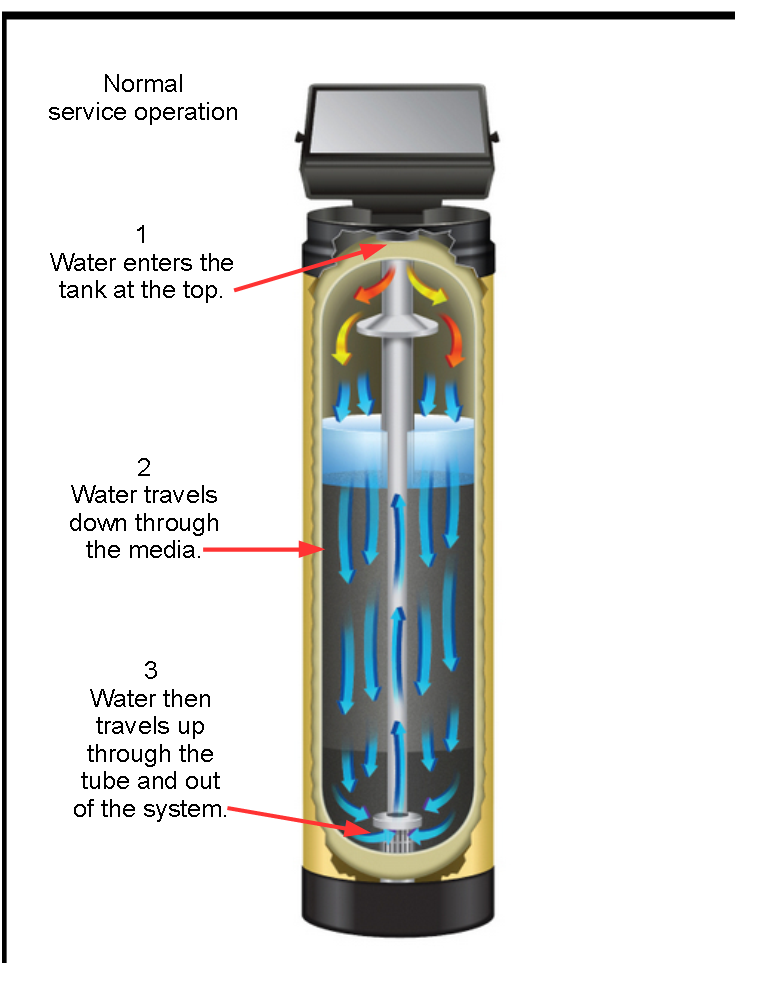 Normal service operation

1
Water enters the tank at the top.

2
Water travels down through the media.

3
Water then travels up through the tube and out of the system.